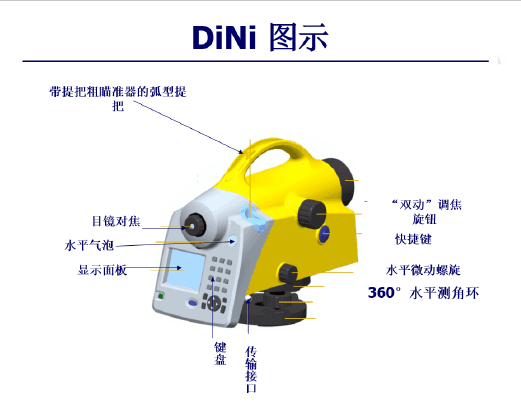 DiNi 图示

带提把粗瞄准器的弧型提把

目镜对焦

水平气泡

显示面板

“双动”调焦旋钮

快捷键

水平微动螺旋

360° 水平测角环

键盘

传输接口