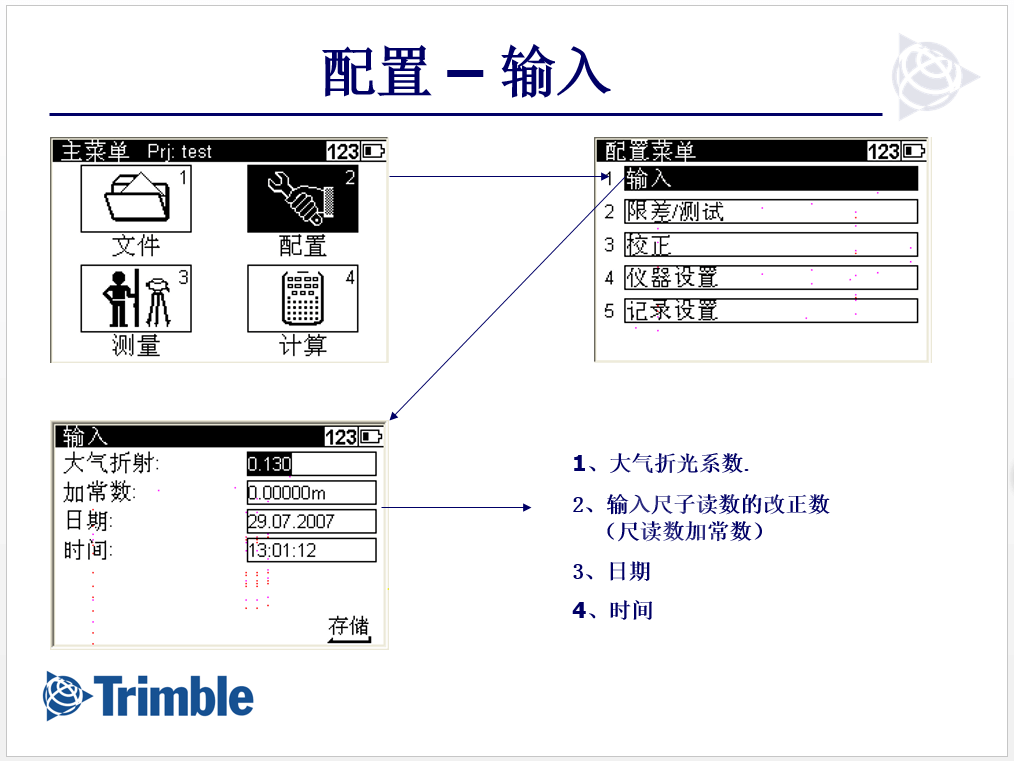 配置 – 输入

主菜单 Prj: test 123

1 文件

2 配置

3 测量

4 计算

配置菜单 123

1 输入

2 限差/测试

3 校正

4 仪器设置

5 记录设置

输入 123

大气折射: 0.130

加常数: 0.00000m

日期: 29.07.2007

时间: 13:01:12

存储

1、大气折光系数.

2、输入尺子读数的改正数（尺读数加常数）

3、日期

4、时间

Trimble